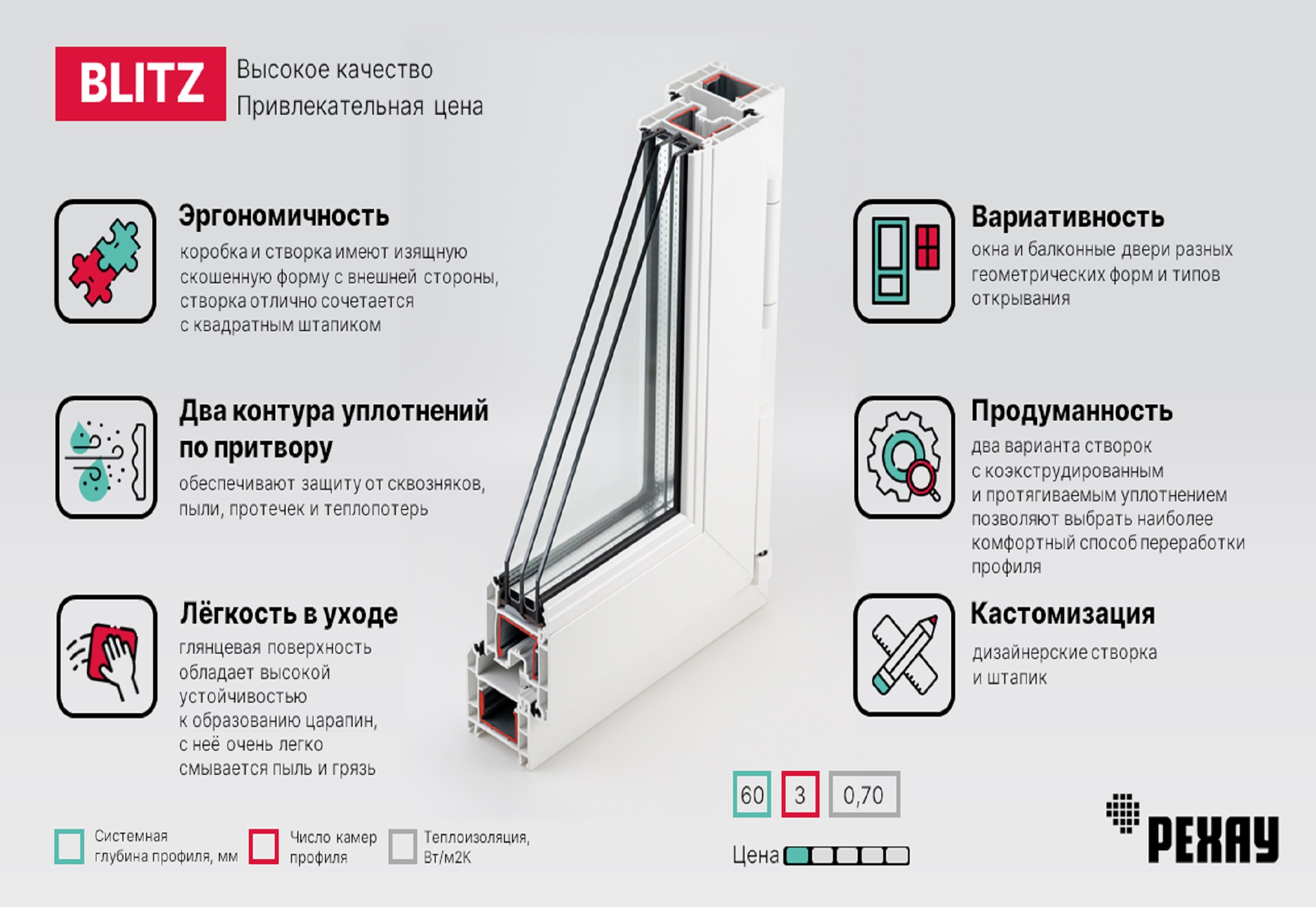 BLITZ

Высокое качество
Привлекательная цена

Эргономичность
коробка и створка имеют изящную скошенную форму с внешней стороны, створка отлично сочетается с квадратным штапиком

Два контура уплотнений по притвору
обеспечивают защиту от сквозняков, пыли, протечек и теплопотерь

Лёгкость в уходе
глянцевая поверхность обладает высокой устойчивостью к образованию царапин, с неё очень легко смывается пыль и грязь

Вариативность
окна и балконные двери разных геометрических форм и типов открывания

Продуманность
два варианта створок с коэкструдированным и протягиваемым уплотнением позволяют выбрать наиболее комфортный способ переработки профиля

Кастомизация
дизайнерские створка и штапик

60 3 0,70

Цена

Системная глубина профиля, мм
Число камер профиля
Теплоизоляция, Вт/м2К

РЕХАУ